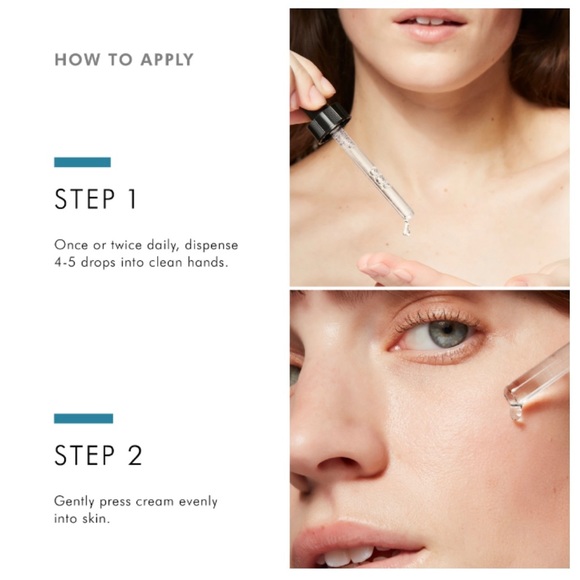 HOW TO APPLY

STEP 1

Once or twice daily, dispense 4-5 drops into clean hands.

STEP 2

Gently press cream evenly into skin.